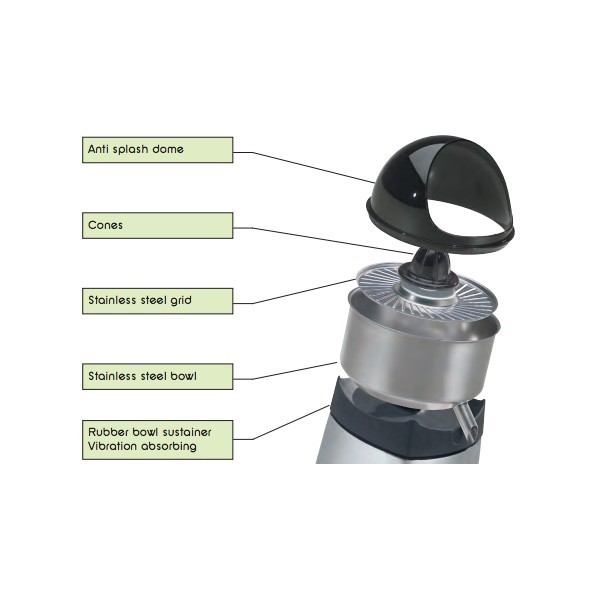 Anti splash dome

Cones

Stainless steel grid

Stainless steel bowl

Rubber bowl sustainer
Vibration absorbing